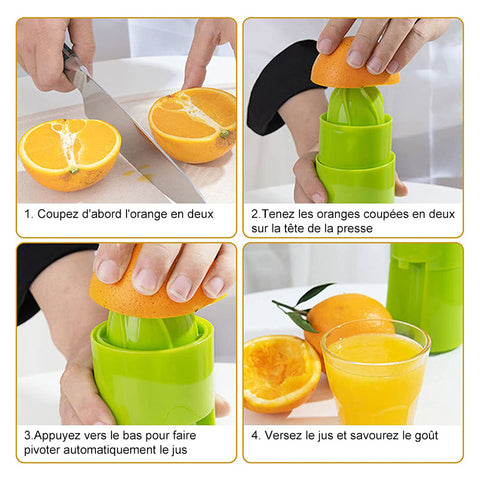 1. Coupez d'abord l'orange en deux

2.Tenez les oranges coupées en deux sur la tête de la presse

3.Appuyez vers le bas pour faire pivoter automatiquement le jus

4. Versez le jus et savourez le goût