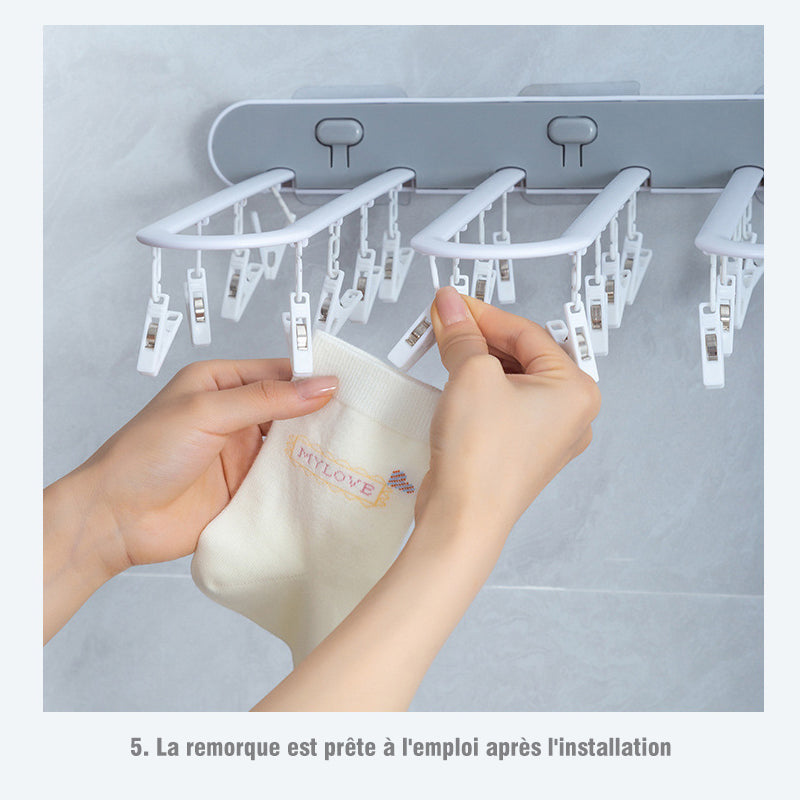 MYLOVE

5. La remorque est prête à l'emploi après l'installation