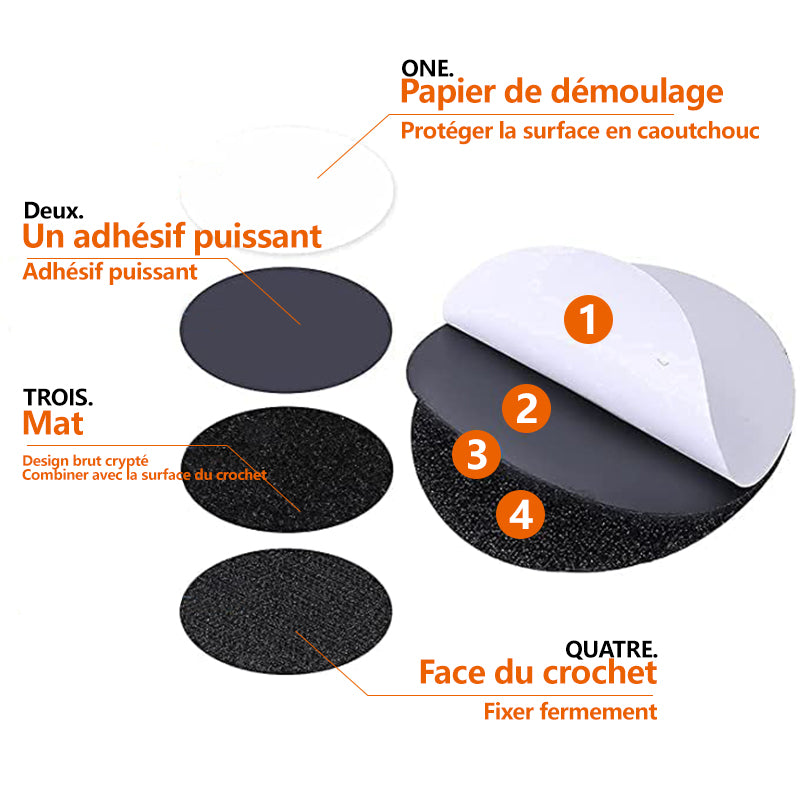 ONE.
Papier de démoulage
Protéger la surface en caoutchouc

Deux.
Un adhésif puissant
Adhésif puissant

TROIS.
Mat
Design brut crypté
Combiner avec la surface du crochet

1
2
3
4

QUATRE.
Face du crochet
Fixer fermement