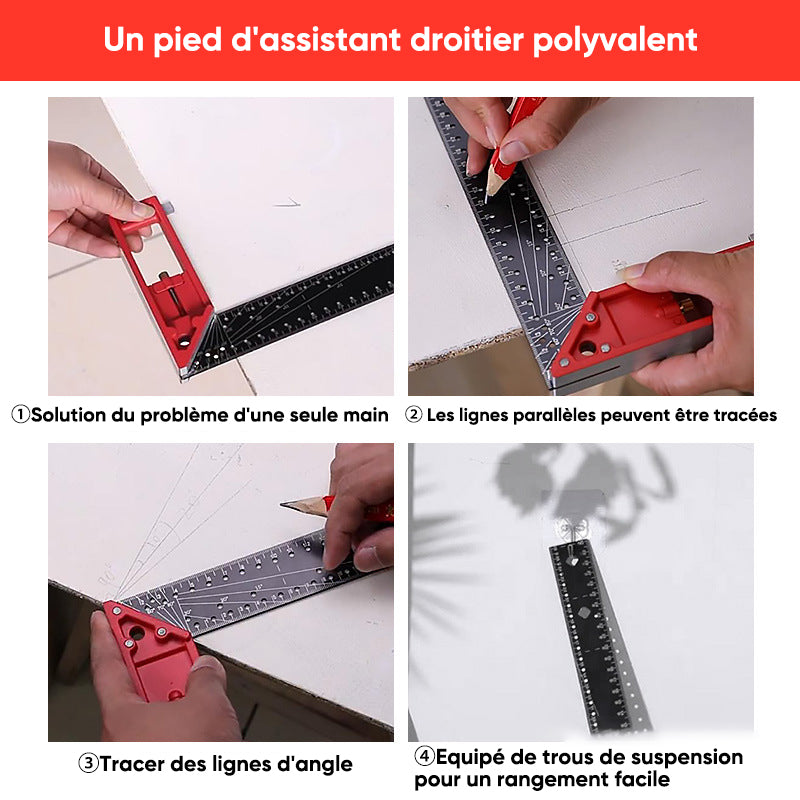 Un pied d'assistant droitier polyvalent

①Solution du problème d'une seule main

② Les lignes parallèles peuvent être tracées

③Tracer des lignes d'angle

④Equipé de trous de suspension pour un rangement facile