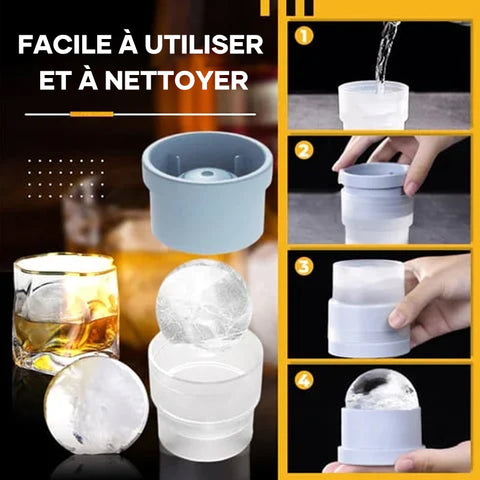 FACILE À UTILISER ET À NETTOYER

1

2

3

4