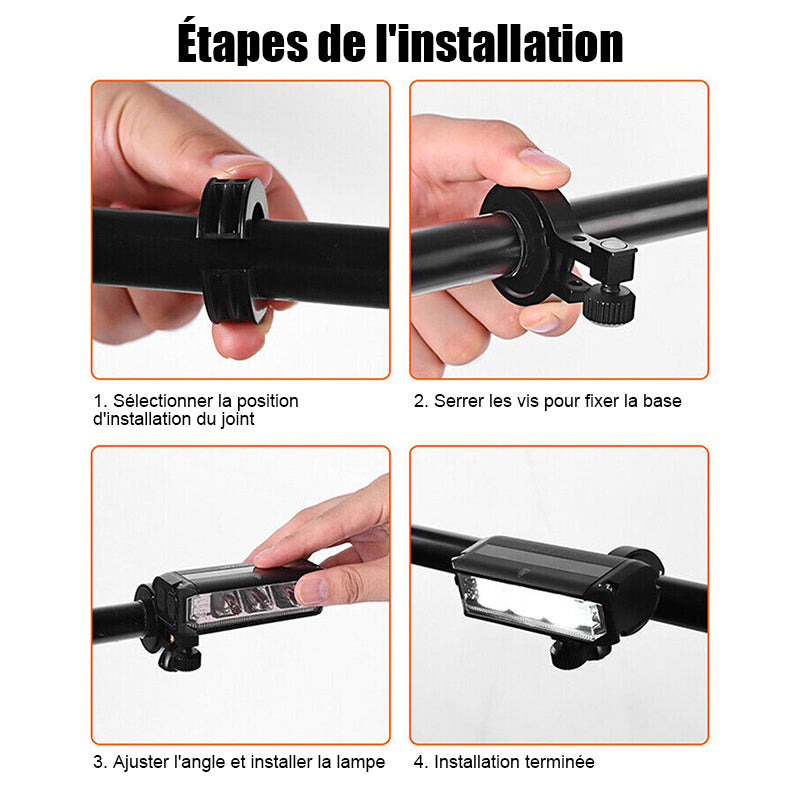 Étapes de l'installation

1. Sélectionner la position d'installation du joint

2. Serrer les vis pour fixer la base

3. Ajuster l'angle et installer la lampe

4. Installation terminée