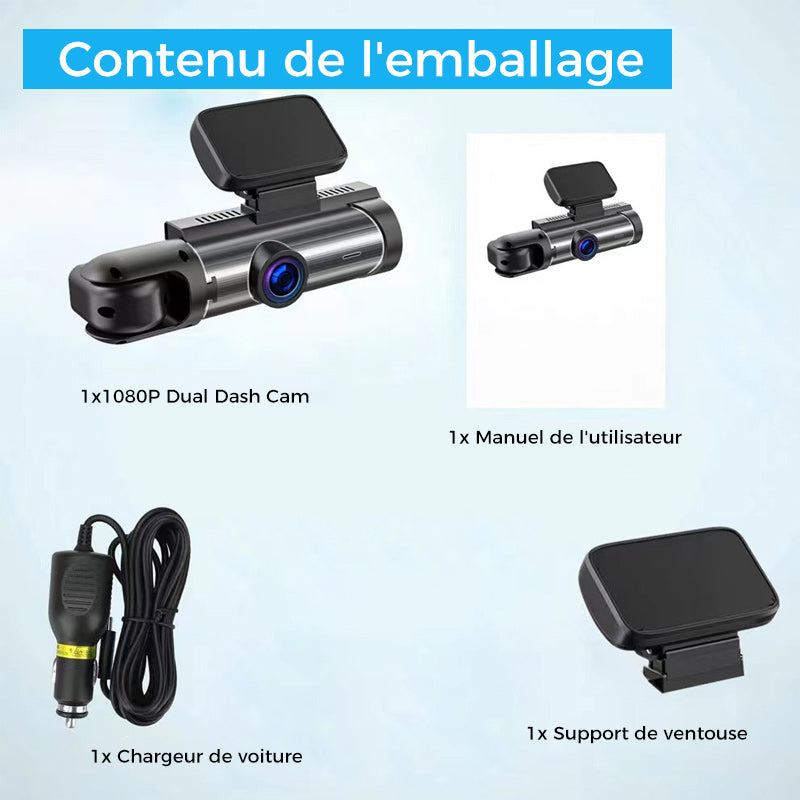 Contenu de l'emballage

1x1080P Dual Dash Cam

1x Manuel de l'utilisateur

1x Chargeur de voiture

1x Support de ventouse