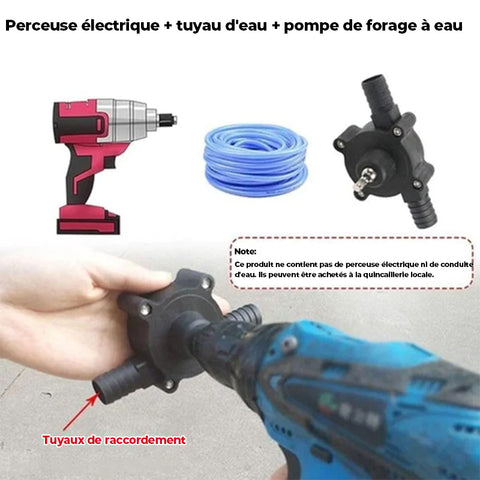 Perceuse électrique + tuyau d'eau + pompe de forage à eau

Note:
Ce produit ne contient pas de perceuse électrique ni de conduite d'eau. Ils peuvent être achetés à la quincaillerie locale.

Tuyaux de raccordement