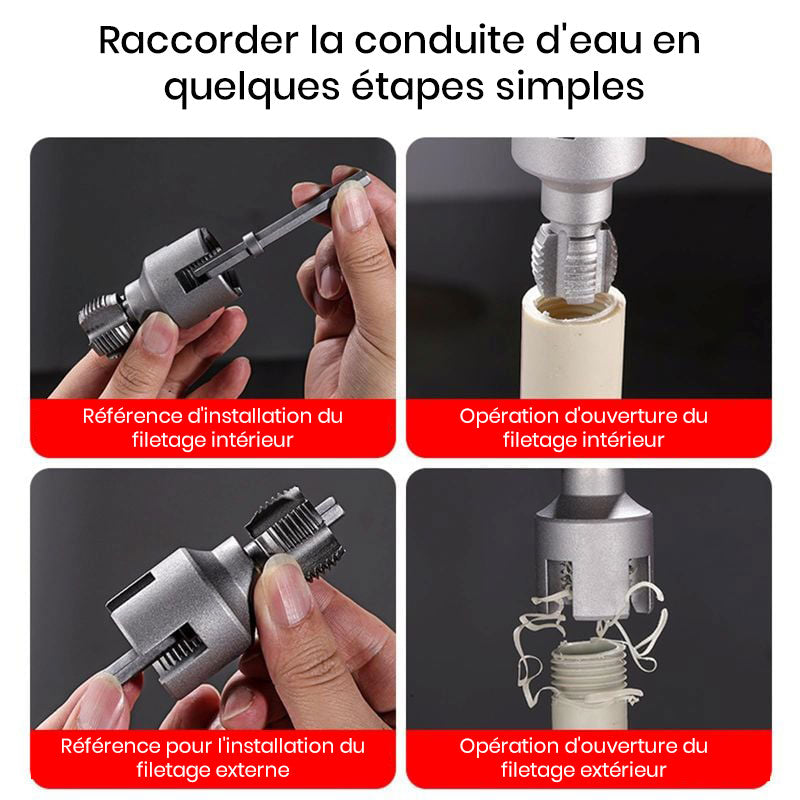 Raccorder la conduite d'eau en quelques étapes simples

Référence d'installation du filetage intérieur

Opération d'ouverture du filetage intérieur

Référence pour l'installation du filetage externe

Opération d'ouverture du filetage extérieur