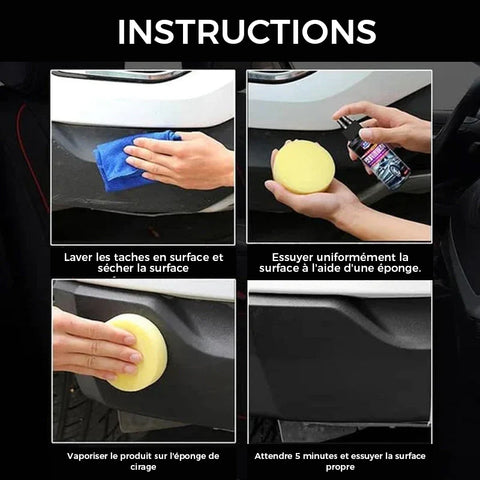 INSTRUCTIONS

Laver les taches en surface et sécher la surface

Essuyer uniformément la surface à l'aide d'une éponge.

Vaporiser le produit sur l'éponge de cirage

Attendre 5 minutes et essuyer la surface propre