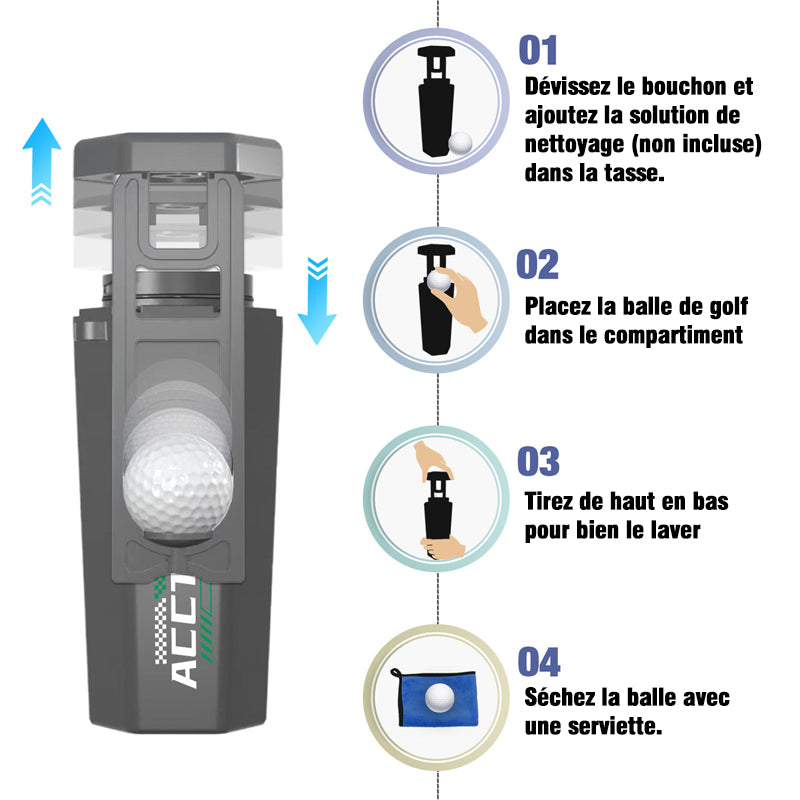 ACCT

01
Dévissez le bouchon et ajoutez la solution de nettoyage (non incluse) dans la tasse.

02
Placez la balle de golf dans le compartiment

03
Tirez de haut en bas pour bien le laver

04
Séchez la balle avec une serviette.