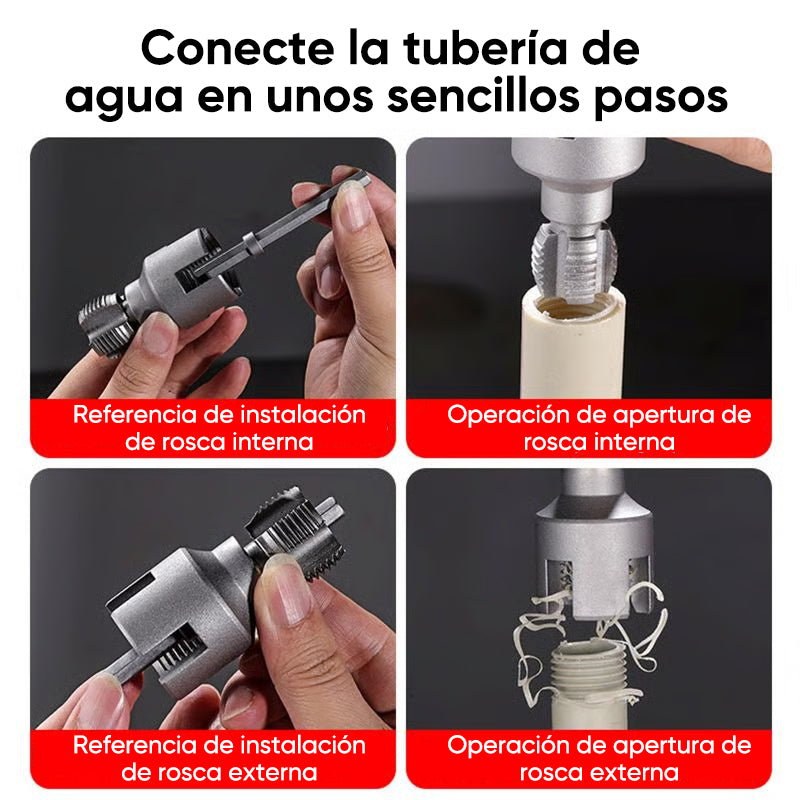 Conecte la tubería de agua en unos sencillos pasos

Referencia de instalación de rosca interna

Operación de apertura de rosca interna

Referencia de instalación de rosca externa

Operación de apertura de rosca externa