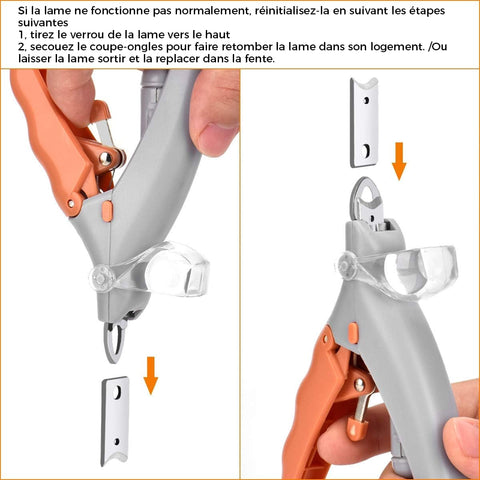 Si la lame ne fonctionne pas normalement, réinitialisez-la en suivant les étapes suivantes
1, tirez le verrou de la lame vers le haut
2, secouez le coupe-ongles pour faire retomber la lame dans son logement. /Ou laisser la lame sortir et la replacer dans la fente.