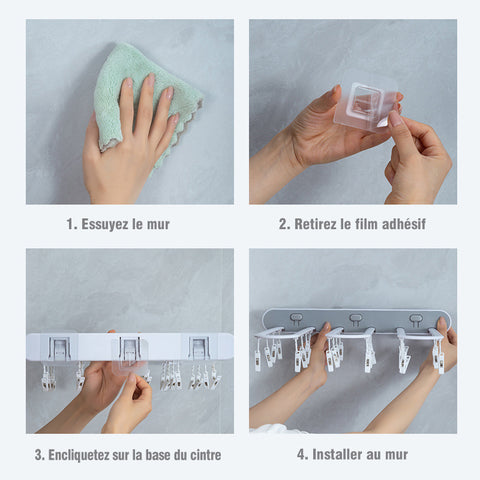 1. Essuyez le mur

2. Retirez le film adhésif

3. Encliquetez sur la base du cintre

4. Installer au mur