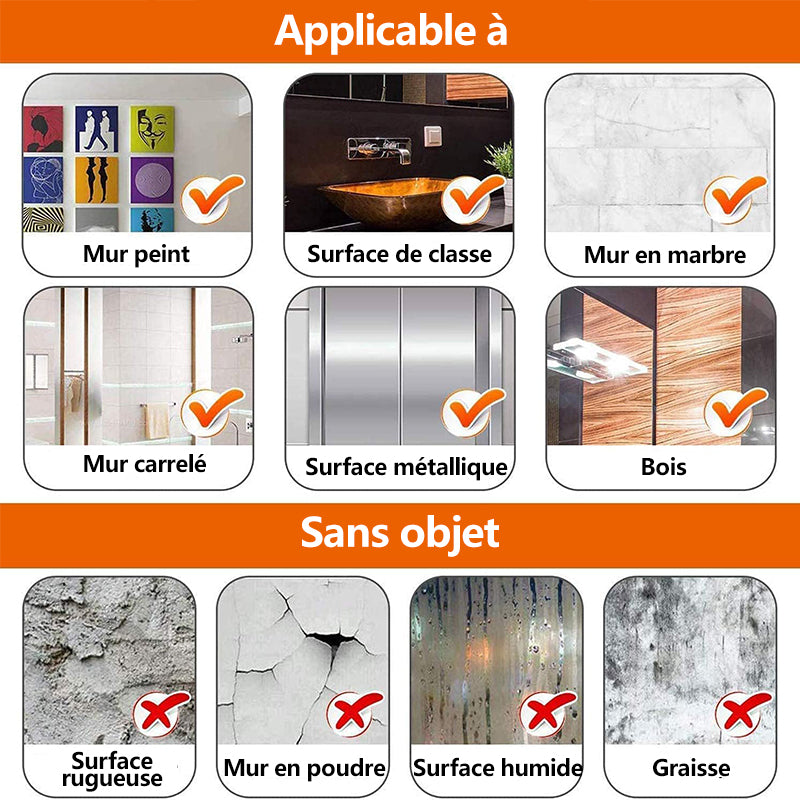 Applicable à

Mur peint

Surface de classe

Mur en marbre

Mur carrelé

Surface métallique

Bois

Sans objet

Surface rugueuse

Mur en poudre

Surface humide

Graisse