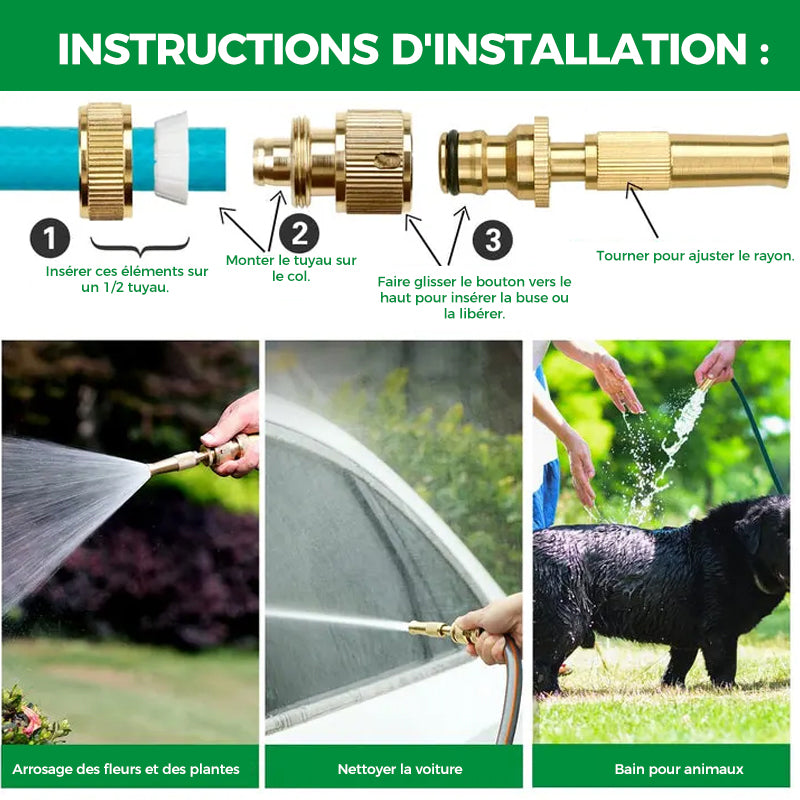 INSTRUCTIONS D'INSTALLATION :

1

Insérer ces éléments sur un 1/2 tuyau.

2

Monter le tuyau sur le col.

3

Faire glisser le bouton vers le haut pour insérer la buse ou la libérer.

Tourner pour ajuster le rayon.

Arrosage des fleurs et des plantes

Nettoyer la voiture

Bain pour animaux