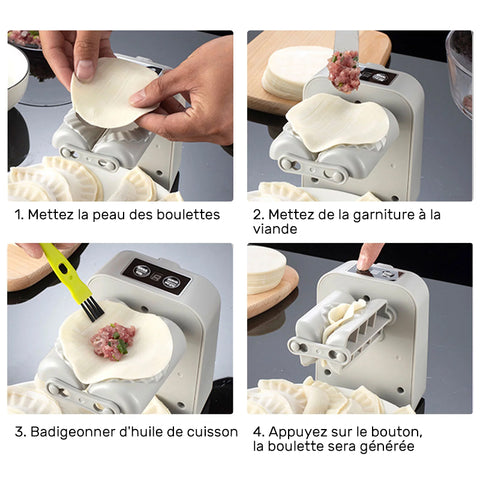 1. Mettez la peau des boulettes

2. Mettez de la garniture à la viande

3. Badigeonner d'huile de cuisson

4. Appuyez sur le bouton, la boulette sera générée