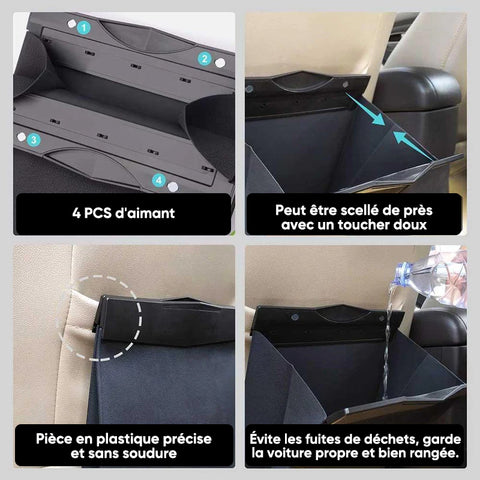 1

2

3

4

4 PCS d'aimant

Peut être scellé de près avec un toucher doux

Pièce en plastique précise et sans soudure

Évite les fuites de déchets, garde la voiture propre et bien rangée.