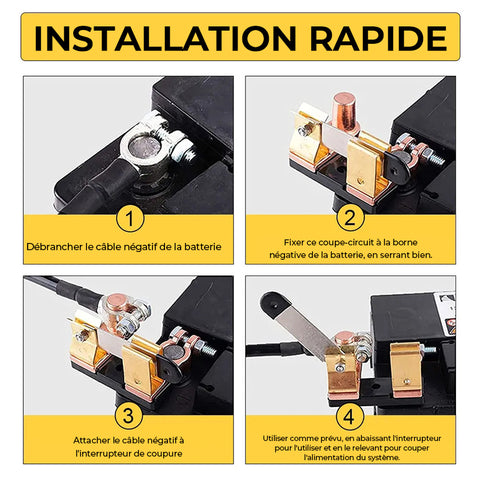 INSTALLATION RAPIDE

1

Débrancher le câble négatif de la batterie

2

Fixer ce coupe-circuit à la borne négative de la batterie, en serrant bien.

3

Attacher le câble négatif à l'interrupteur de coupure

4

Utiliser comme prévu, en abaissant l'interrupteur pour l'utiliser et en le relevant pour couper l'alimentation du système.