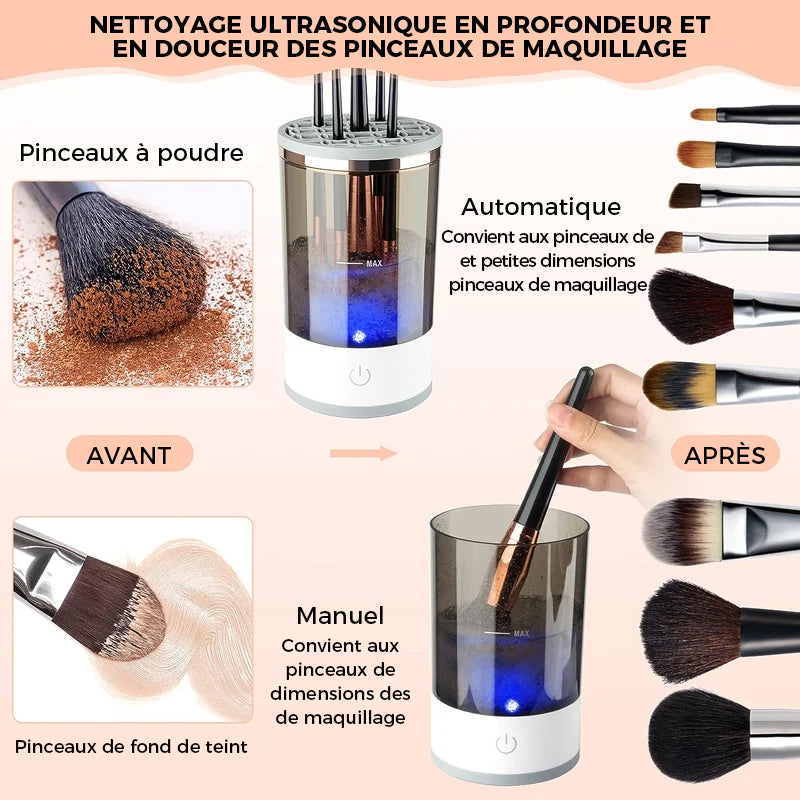 NETTOYAGE ULTRASONIQUE EN PROFONDEUR ET EN DOUCEUR DES PINCEAUX DE MAQUILLAGE

Pinceaux à poudre

MAX

Automatique
Convient aux pinceaux de et petites dimensions pinceaux de maquillage

AVANT

APRÈS

MAX

Manuel
Convient aux pinceaux de dimensions des de maquillage

Pinceaux de fond de teint