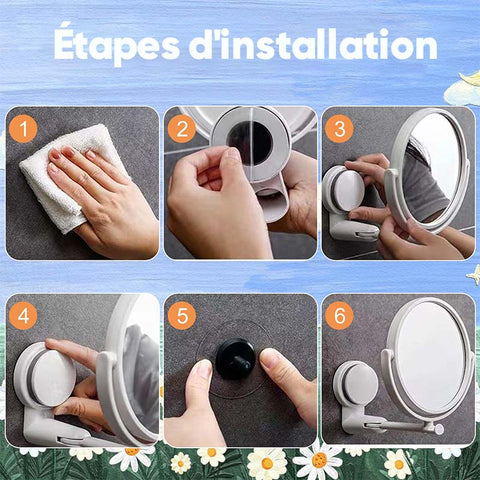 Étapes d'installation

1

2

3

4

5

6