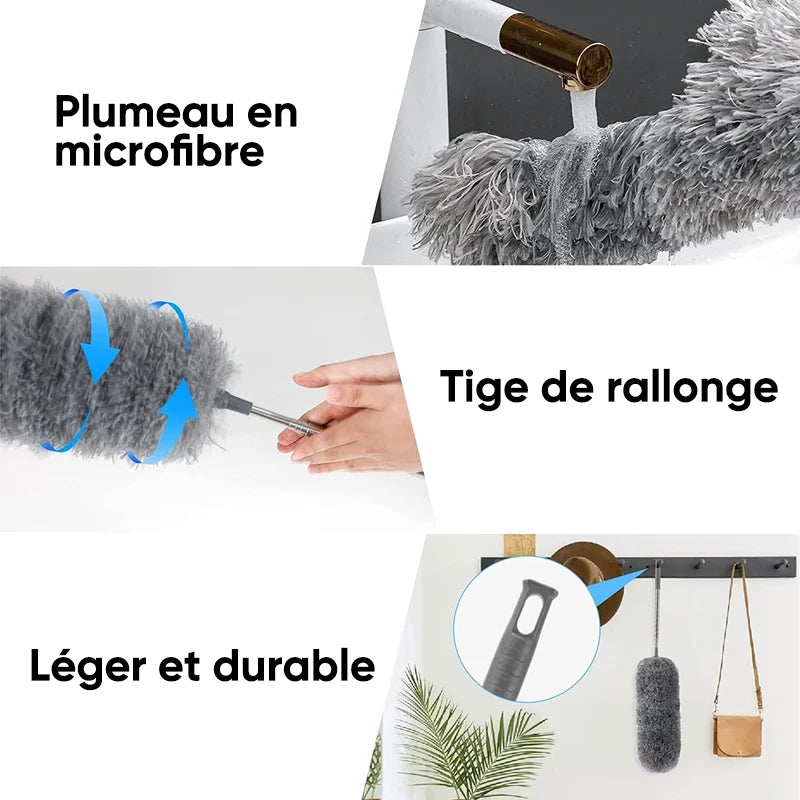 Plumeau en microfibre

Tige de rallonge

Léger et durable