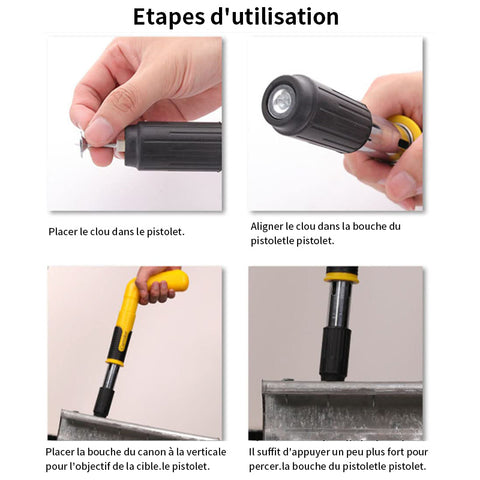 Etapes d'utilisation

Placer le clou dans le pistolet.

Aligner le clou dans la bouche du pistoletle pistolet.

Placer la bouche du canon à la verticale pour l'objectif de la cible.le pistolet.

Il suffit d'appuyer un peu plus fort pour percer.la bouche du pistoletle pistolet.