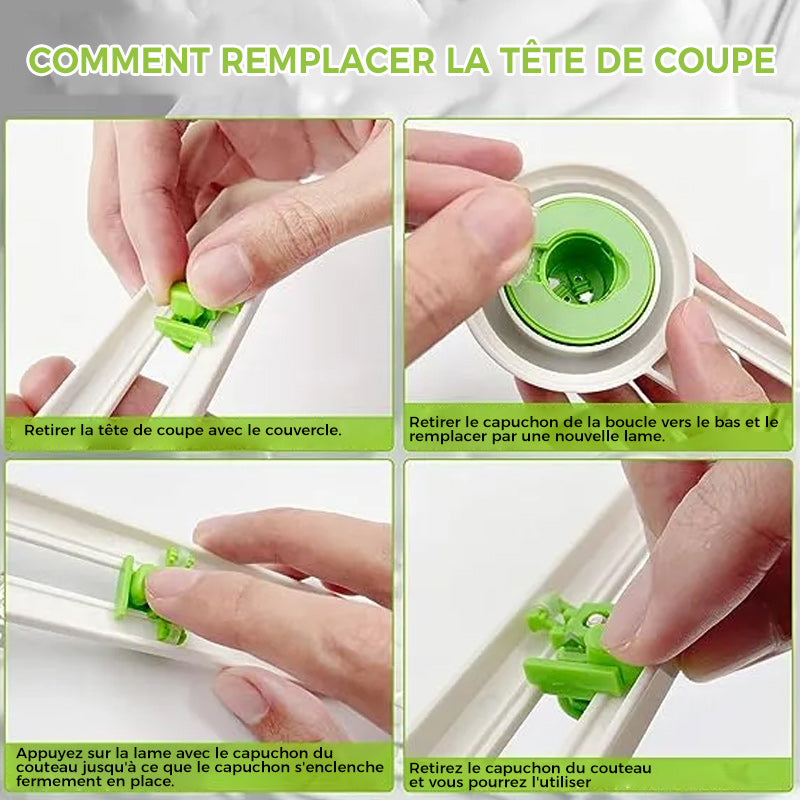 COMMENT REMPLACER LA TÊTE DE COUPE

Retirer la tête de coupe avec le couvercle.

Retirer le capuchon de la boucle vers le bas et le remplacer par une nouvelle lame.

Appuyez sur la lame avec le capuchon du couteau jusqu'à ce que le capuchon s'enclenche fermement en place.

Retirez le capuchon du couteau et vous pourrez l'utiliser