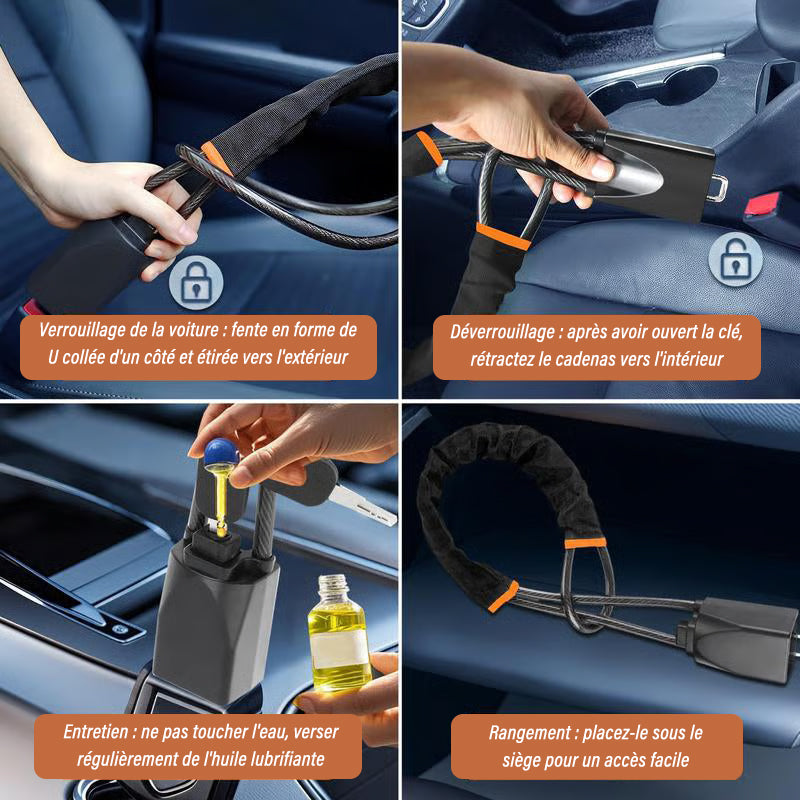 Verrouillage de la voiture : fente en forme de U collée d'un côté et étirée vers l'extérieur

Déverrouillage : après avoir ouvert la clé, rétractez le cadenas vers l'intérieur

Entretien : ne pas toucher l'eau, verser régulièrement de l'huile lubrifiante

Rangement : placez-le sous le siège pour un accès facile