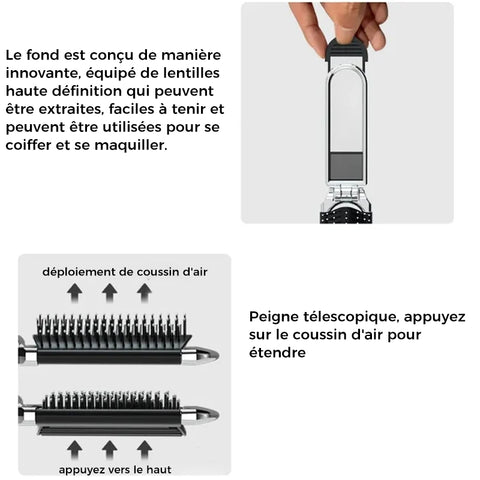 Le fond est conçu de manière innovante, équipé de lentilles haute définition qui peuvent être extraites, faciles à tenir et peuvent être utilisées pour se coiffer et se maquiller.

déploiement de coussin d'air

appuyez vers le haut

Peigne télescopique, appuyez sur le coussin d'air pour étendre