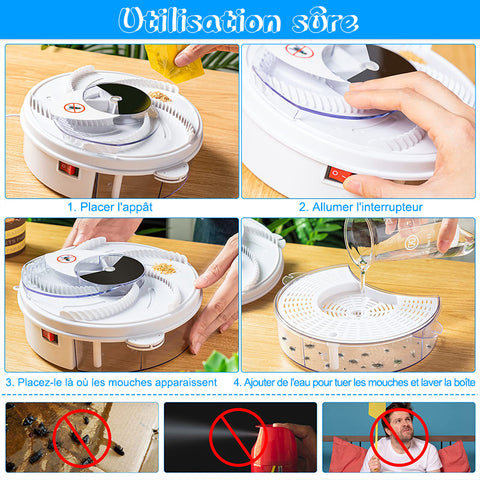 Utilisation sûre

1. Placer l'appât

2. Allumer l'interrupteur

3. Placez-le là où les mouches apparaissent

4. Ajouter de l'eau pour tuer les mouches et laver la boîte