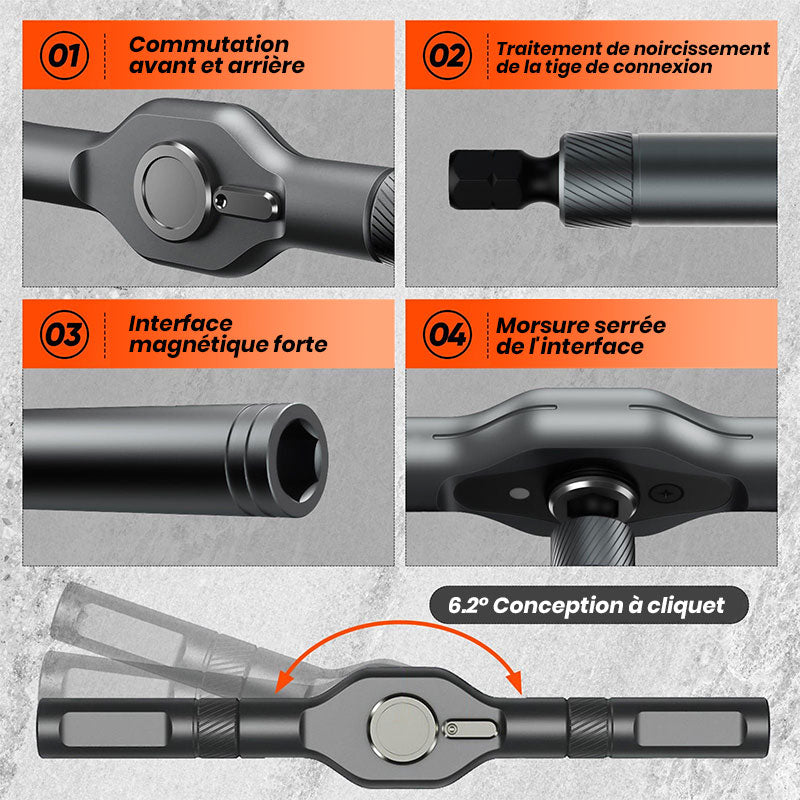 01 Commutation avant et arrière

02 Traitement de noircissement de la tige de connexion

03 Interface magnétique forte

04 Morsure serrée de l'interface

6.2° Conception à cliquet