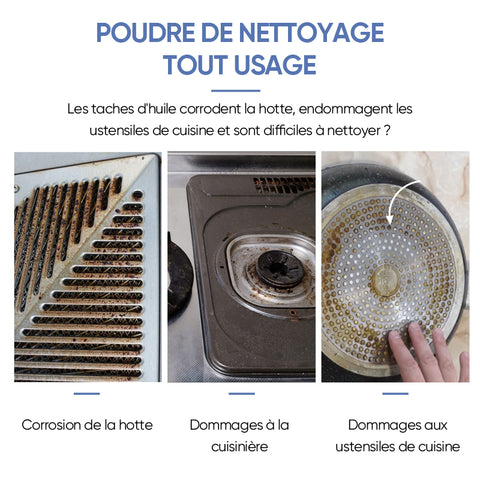 POUDRE DE NETTOYAGE TOUT USAGE

Les taches d'huile corrodent la hotte, endommagent les ustensiles de cuisine et sont difficiles à nettoyer ?

Corrosion de la hotte

Dommages à la cuisinière

Dommages aux ustensiles de cuisine