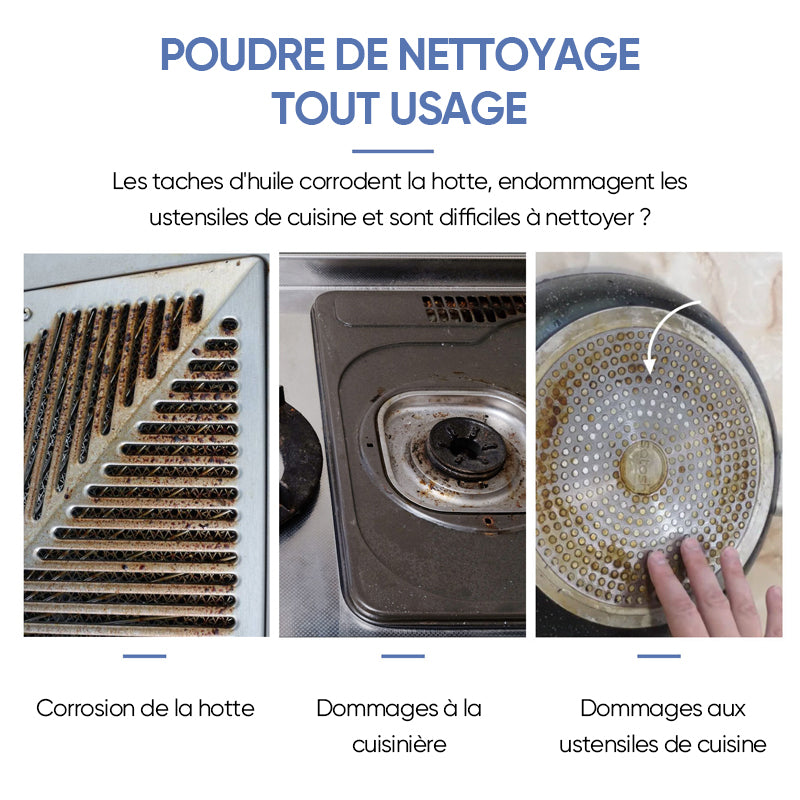 POUDRE DE NETTOYAGE TOUT USAGE

Les taches d'huile corrodent la hotte, endommagent les ustensiles de cuisine et sont difficiles à nettoyer ?

Corrosion de la hotte

Dommages à la cuisinière

Dommages aux ustensiles de cuisine