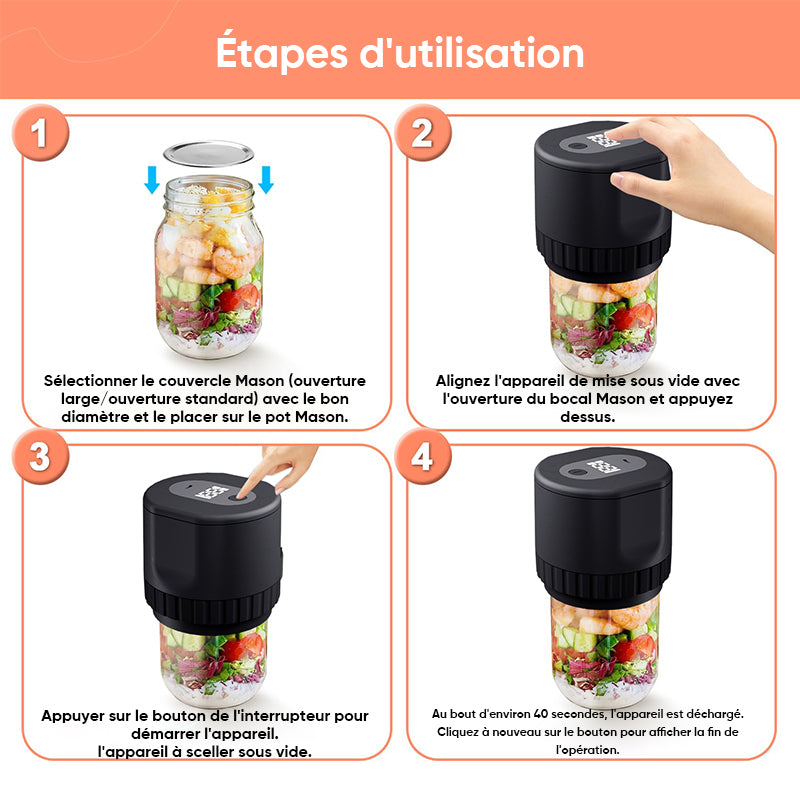 Étapes d'utilisation

1

Sélectionner le couvercle Mason (ouverture large/ouverture standard) avec le bon diamètre et le placer sur le pot Mason.

2

Alignez l'appareil de mise sous vide avec l'ouverture du bocal Mason et appuyez dessus.

3

Appuyer sur le bouton de l'interrupteur pour démarrer l'appareil.
l'appareil à sceller sous vide.

4

Au bout d'environ 40 secondes, l'appareil est déchargé.
Cliquez à nouveau sur le bouton pour afficher la fin de l'opération.