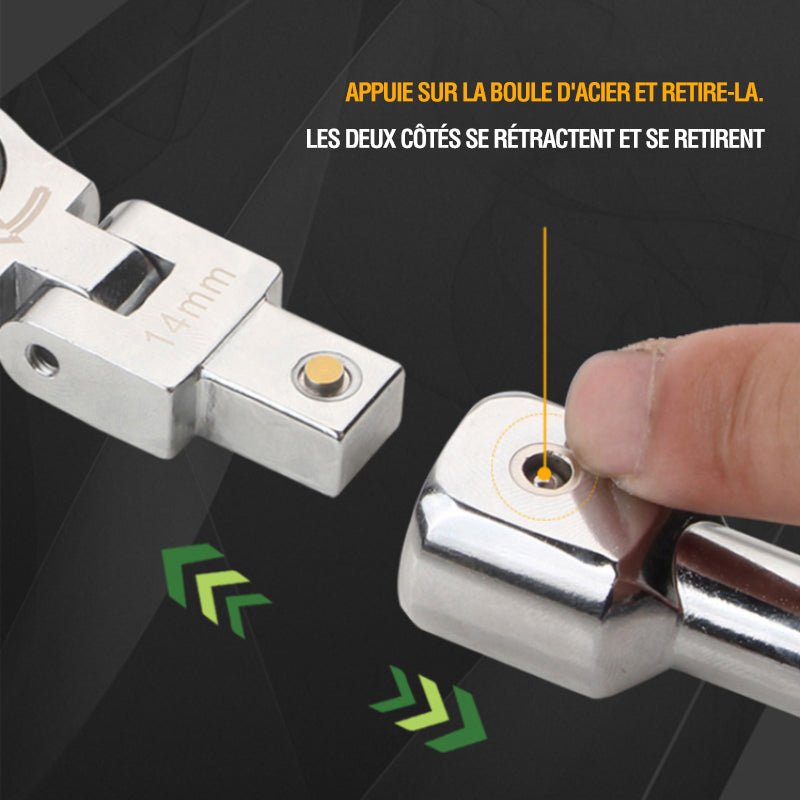 APPUIE SUR LA BOULE D'ACIER ET RETIRE-LA.

LES DEUX CÔTÉS SE RÉTRACTENT ET SE RETIRENT

14mm