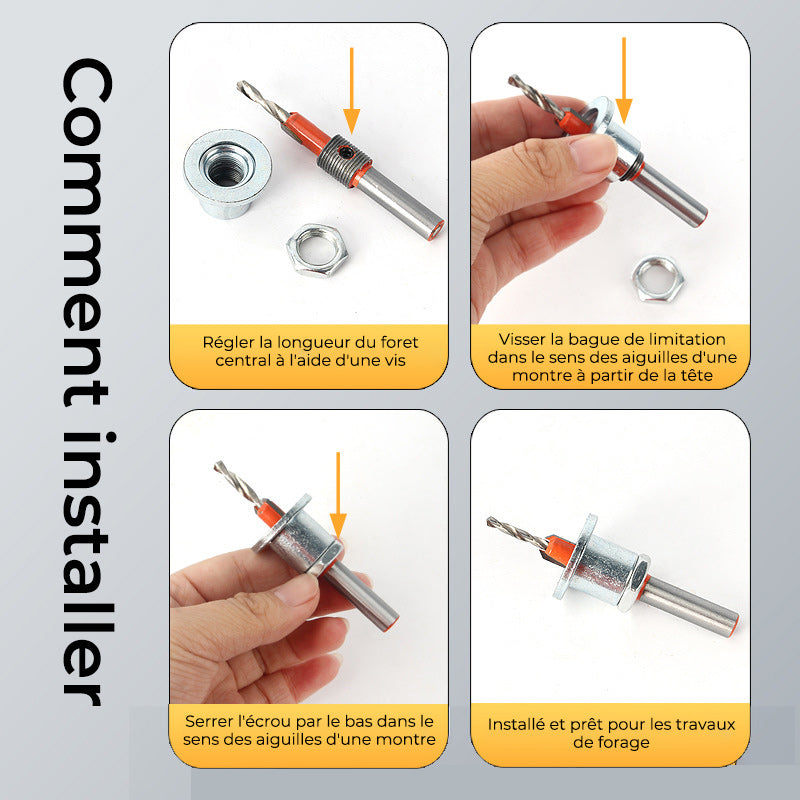 Comment installer

Régler la longueur du foret central à l'aide d'une vis

Visser la bague de limitation dans le sens des aiguilles d'une montre à partir de la tête

Serrer l'écrou par le bas dans le sens des aiguilles d'une montre

Installé et prêt pour les travaux de forage