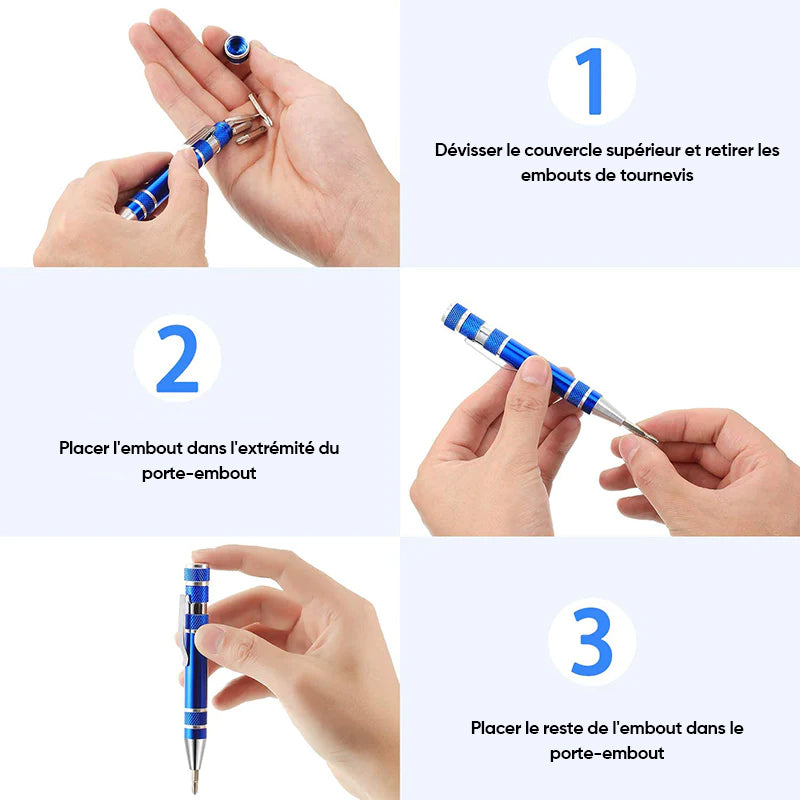 1

Dévisser le couvercle supérieur et retirer les embouts de tournevis

2

Placer l'embout dans l'extrémité du porte-embout

3

Placer le reste de l'embout dans le porte-embout