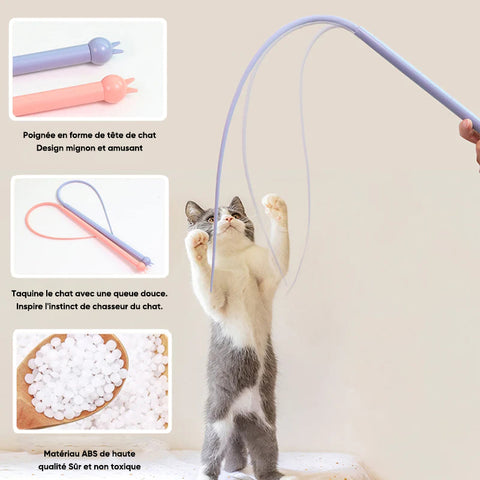 Poignée en forme de tête de chat
Design mignon et amusant

Taquine le chat avec une queue douce.
Inspire l'instinct de chasseur du chat.

Matériau ABS de haute
qualité Sûr et non toxique