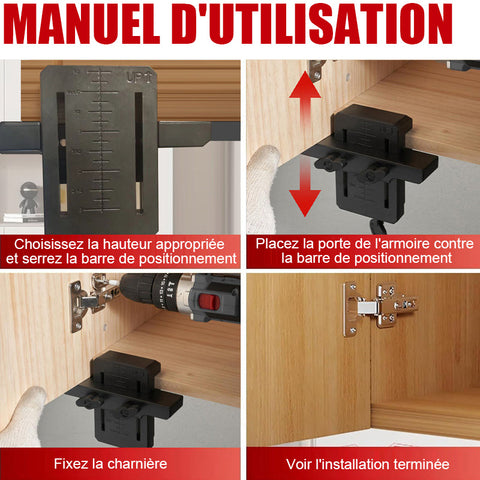 MANUEL D'UTILISATION

UP↑

Choisissez la hauteur appropriée et serrez la barre de positionnement

Placez la porte de l'armoire contre la barre de positionnement

Fixez la charnière

Voir l'installation terminée