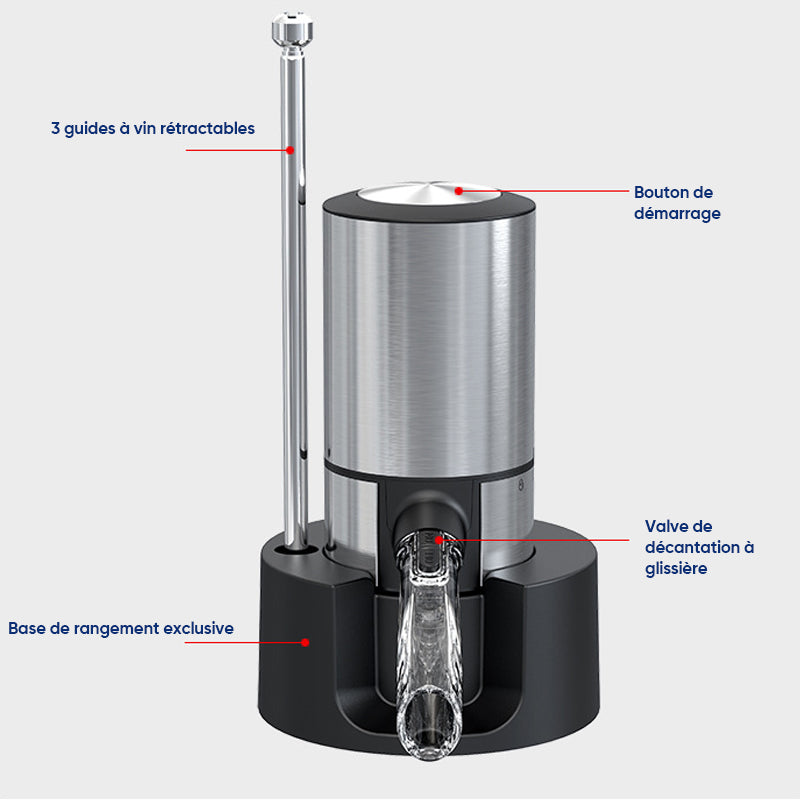 3 guides à vin rétractables

Bouton de démarrage

Valve de décantation à glissière

Base de rangement exclusive