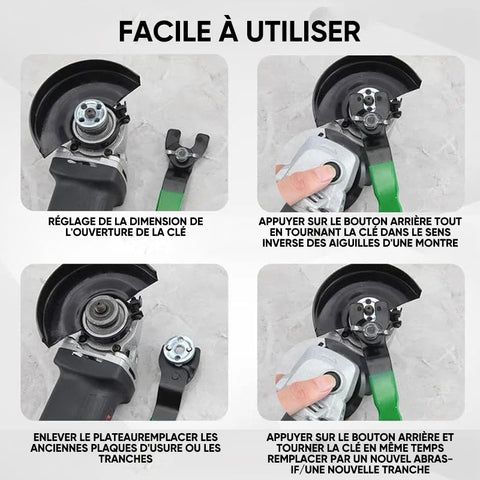 FACILE À UTILISER

RÉGLAGE DE LA DIMENSION DE L'OUVERTURE DE LA CLÉ

APPUYER SUR LE BOUTON ARRIÈRE TOUT EN TOURNANT LA CLÉ DANS LE SENS INVERSE DES AIGUILLES D'UNE MONTRE

ENLEVER LE PLATEAUREMPLACER LES ANCIENNES PLAQUES D'USURE OU LES TRANCHES

APPUYER SUR LE BOUTON ARRIÈRE ET TOURNER LA CLÉ EN MÊME TEMPS REMPLACER PAR UN NOUVEL ABRASIF/UNE NOUVELLE TRANCHE