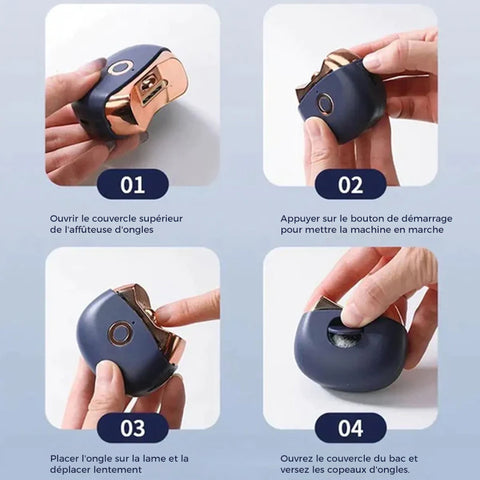 01

Ouvrir le couvercle supérieur de l'affûteuse d'ongles

02

Appuyer sur le bouton de démarrage pour mettre la machine en marche

03

Placer l'ongle sur la lame et la déplacer lentement

04

Ouvrez le couvercle du bac et versez les copeaux d'ongles.