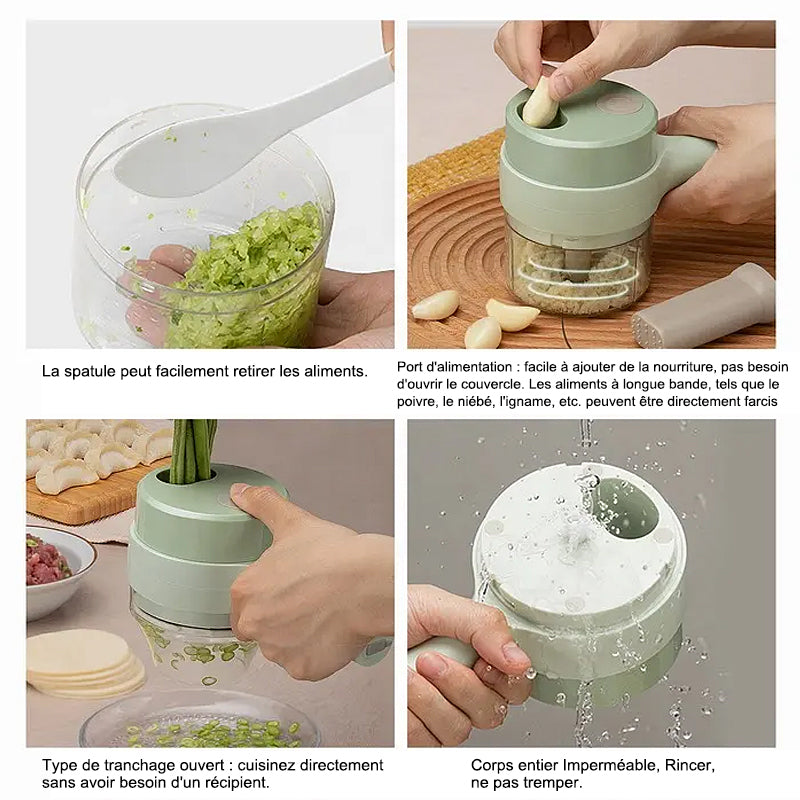 La spatule peut facilement retirer les aliments.

Port d'alimentation : facile à ajouter de la nourriture, pas besoin d'ouvrir le couvercle. Les aliments à longue bande, tels que le poivre, le niébé, l'igname, etc. peuvent être directement farcis

Type de tranchage ouvert : cuisinez directement sans avoir besoin d'un récipient.

Corps entier Imperméable, Rincer, ne pas tremper.