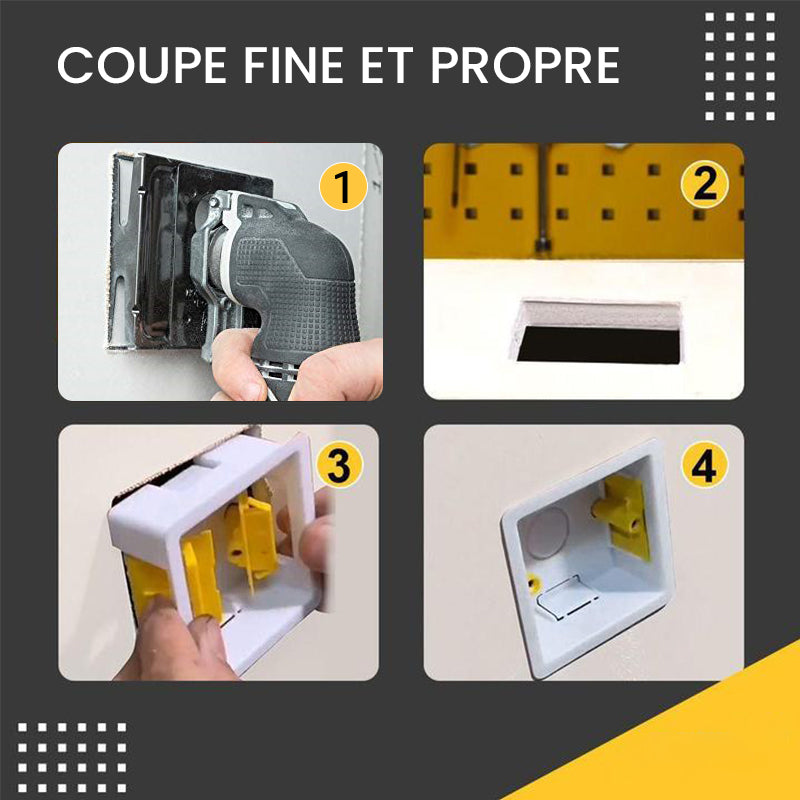 COUPE FINE ET PROPRE

1

2

3

4