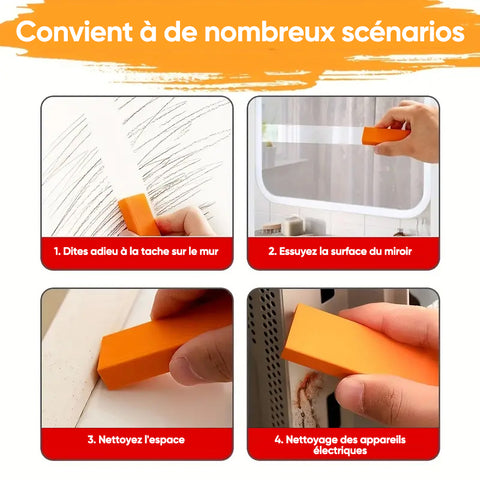 Convient à de nombreux scénarios

1. Dites adieu à la tache sur le mur

2. Essuyez la surface du miroir

3. Nettoyez l'espace

4. Nettoyage des appareils électriques