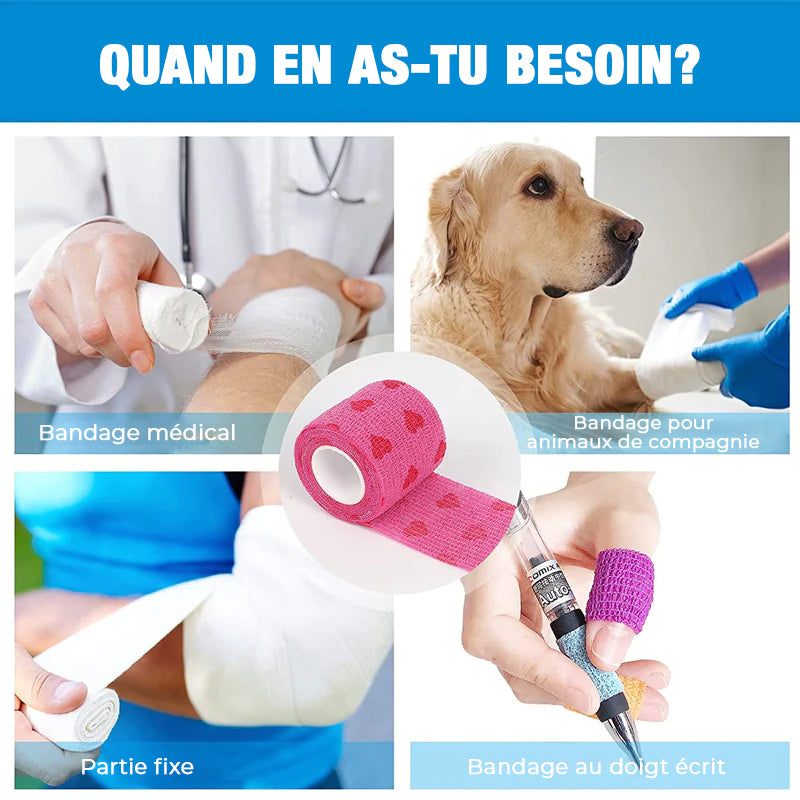 QUAND EN AS-TU BESOIN?

Bandage médical

Bandage pour animaux de compagnie

COMIX

Auto

Partie fixe

Bandage au doigt écrit