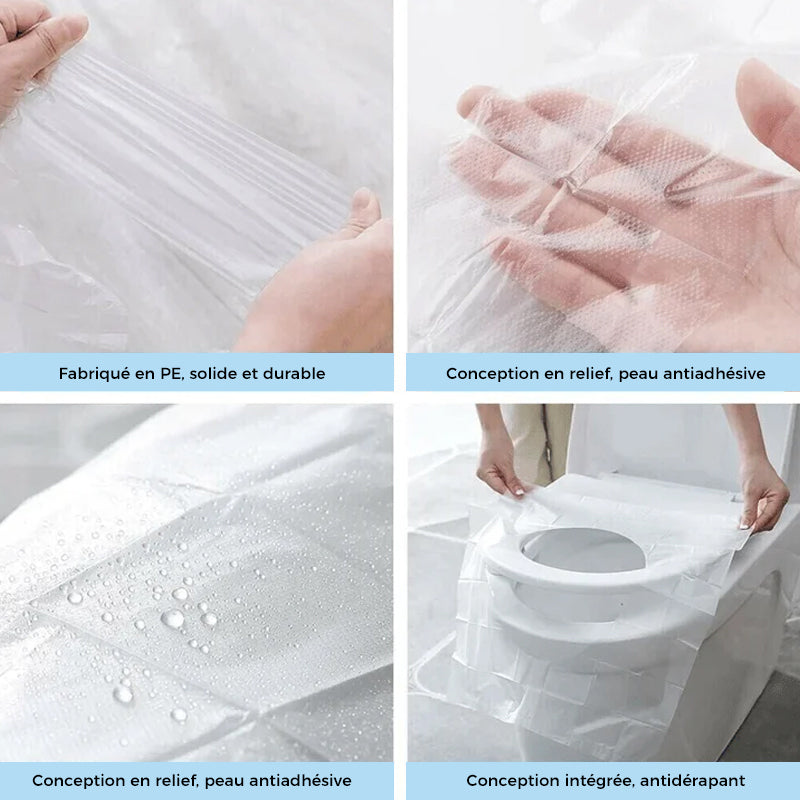 Fabriqué en PE, solide et durable

Conception en relief, peau antiadhésive

Conception en relief, peau antiadhésive

Conception intégrée, antidérapant