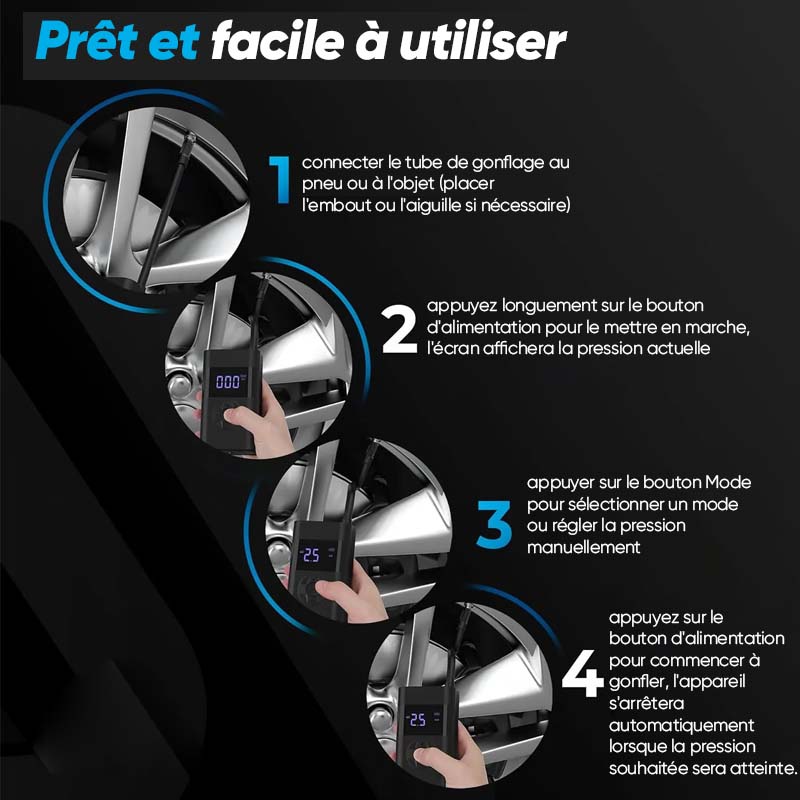 Prêt et facile à utiliser

1 connecter le tube de gonflage au pneu ou à l'objet (placer l'embout ou l'aiguille si nécessaire)

000

2 appuyez longuement sur le bouton d'alimentation pour le mettre en marche, l'écran affichera la pression actuelle

25

3 appuyer sur le bouton Mode pour sélectionner un mode ou régler la pression manuellement

25

4 appuyez sur le bouton d'alimentation pour commencer à gonfler, l'appareil s'arrêtera automatiquement lorsque la pression souhaitée sera atteinte.