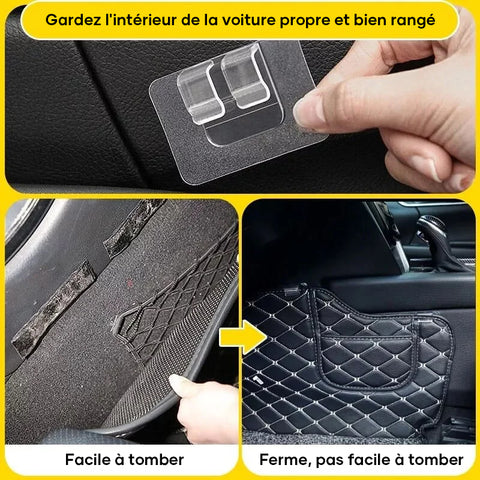 Gardez l'intérieur de la voiture propre et bien rangé

Facile à tomber

Ferme, pas facile à tomber