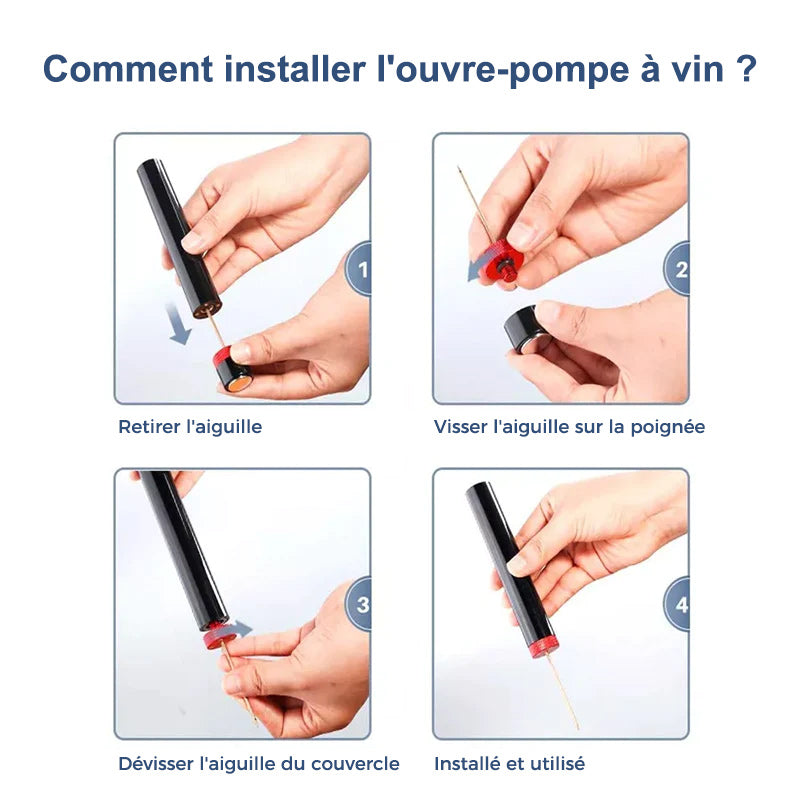 Comment installer l'ouvre-pompe à vin ?

1

Retirer l'aiguille

2

Visser l'aiguille sur la poignée

3

Dévisser l'aiguille du couvercle

4

Installé et utilisé