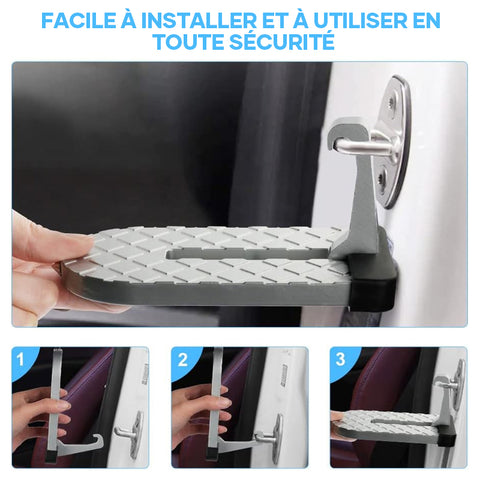 FACILE À INSTALLER ET À UTILISER EN TOUTE SÉCURITÉ

1

2

3