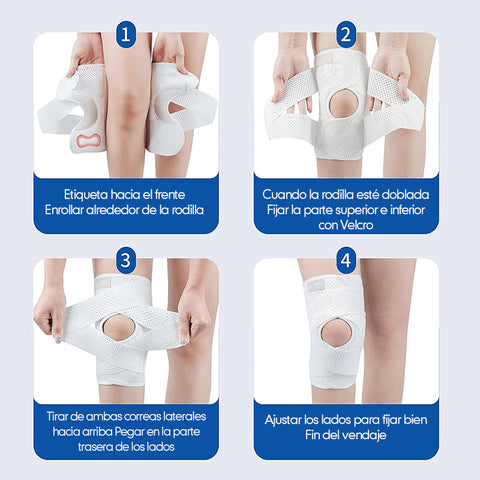 1

Etiqueta hacia el frente
Enrollar alrededor de la rodilla

2

Cuando la rodilla esté doblada
Fijar la parte superior e inferior con Velcro

3

Tirar de ambas correas laterales hacia arriba Pegar en la parte trasera de los lados

4

Ajustar los lados para fijar bien
Fin del vendaje