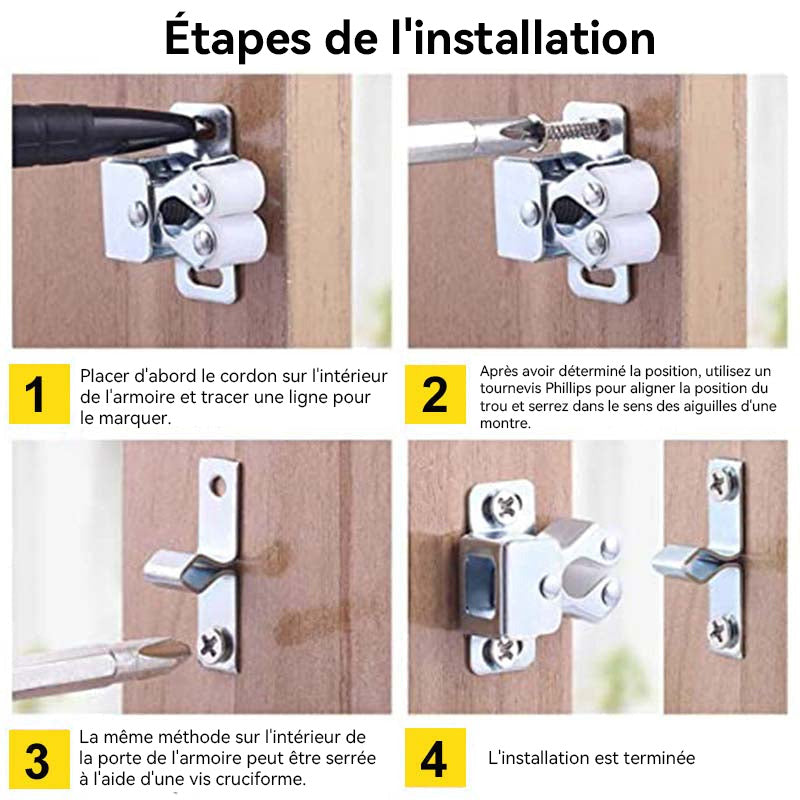 Étapes de l'installation

1

Placer d'abord le cordon sur l'intérieur de l'armoire et tracer une ligne pour le marquer.

2

Après avoir déterminé la position, utilisez un tournevis Phillips pour aligner la position du trou et serrez dans le sens des aiguilles d'une montre.

3

La même méthode sur l'intérieur de la porte de l'armoire peut être serrée à l'aide d'une vis cruciforme.

4

L'installation est terminée